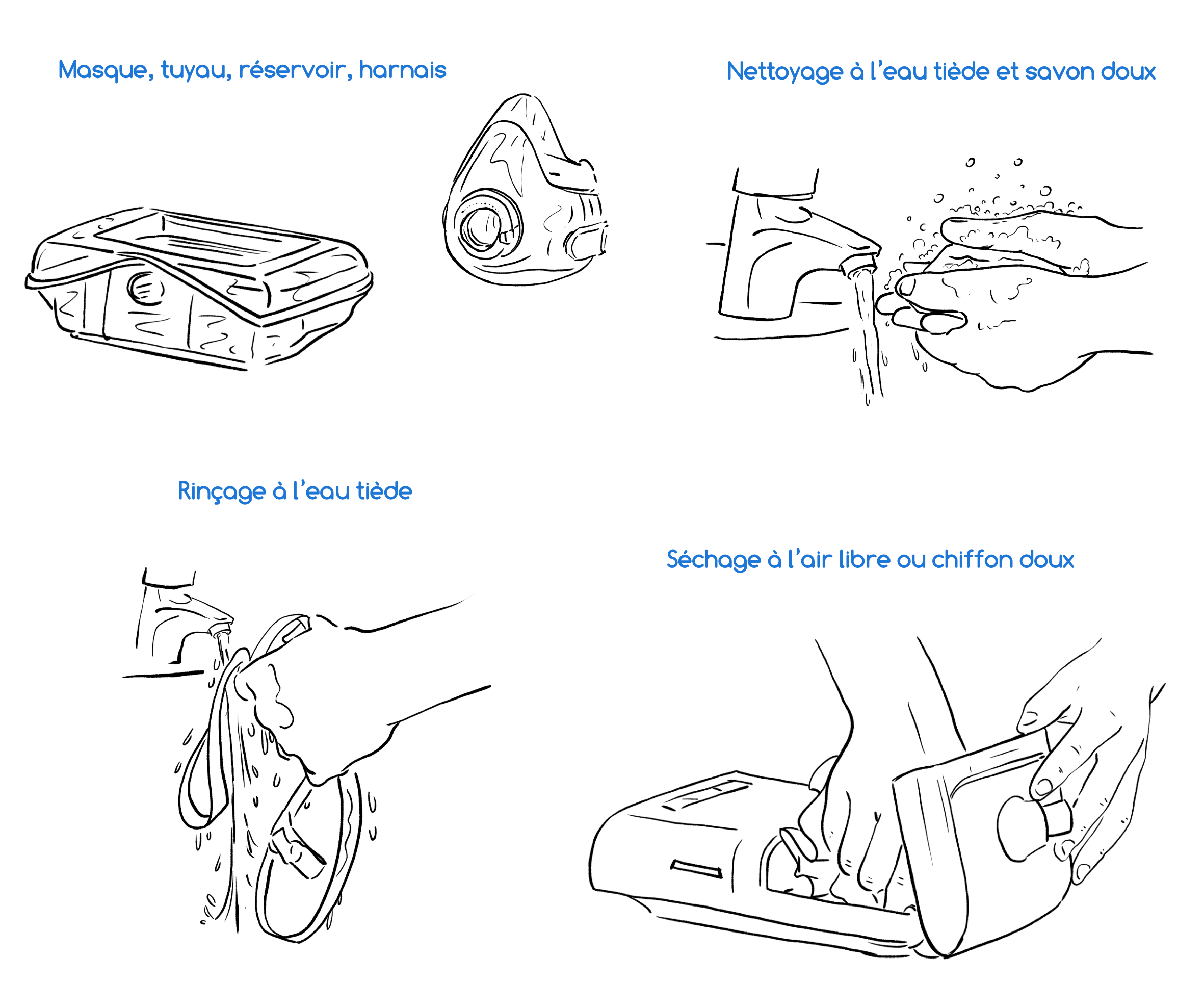 Masque, tuyau, réservoir, harnais

Nettoyage à l'eau tiède et savon doux

Rinçage à l'eau tiède

Séchage à l'air libre ou chiffon doux